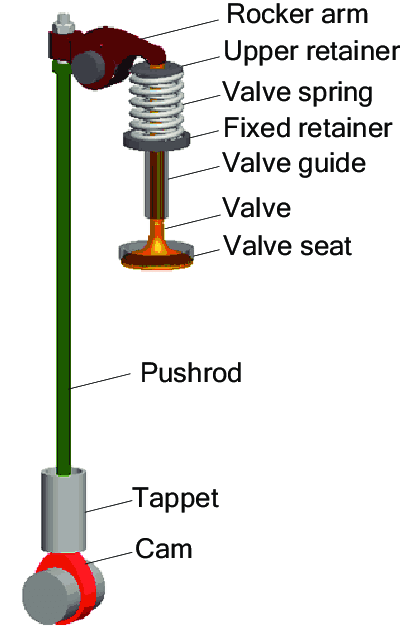 Rocker arm
Upper retainer
Valve spring
Fixed retainer
Valve guide
Valve
Valve seat
Pushrod
Tappet
Cam